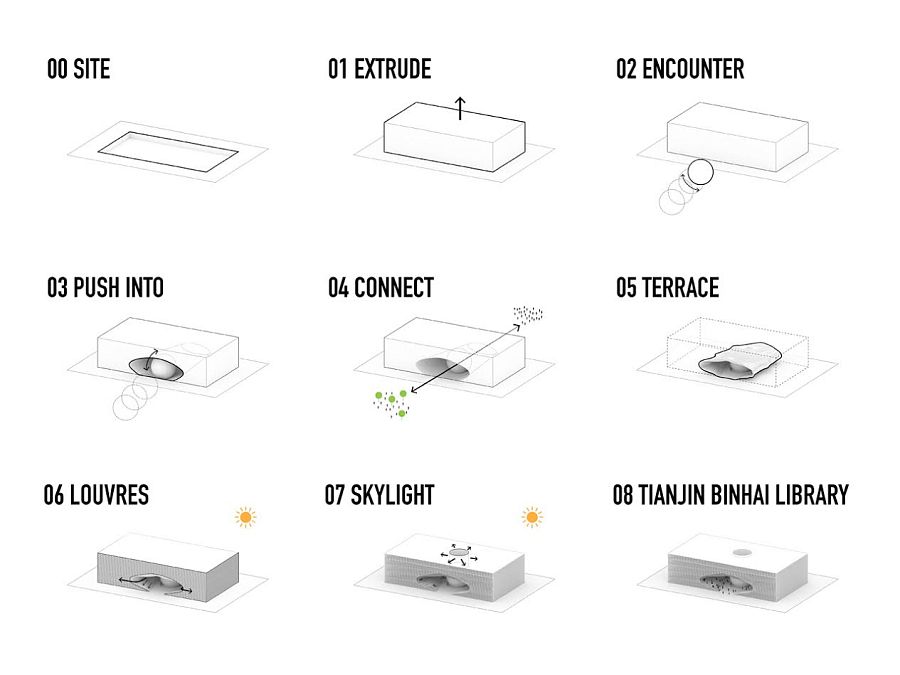 00 SITE

01 EXTRUDE

02 ENCOUNTER

03 PUSH INTO

04 CONNECT

05 TERRACE

06 LOUVRES

07 SKYLIGHT

08 TIANJIN BINHAI LIBRARY