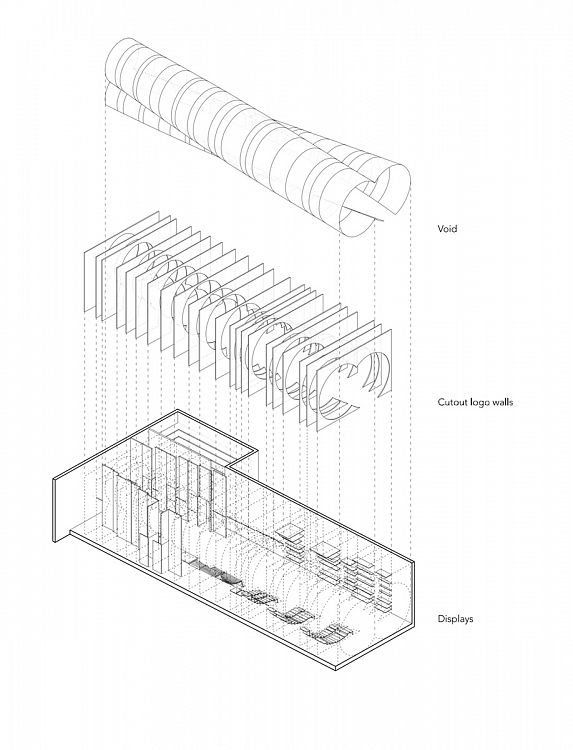 Void

Cutout logo walls

Displays